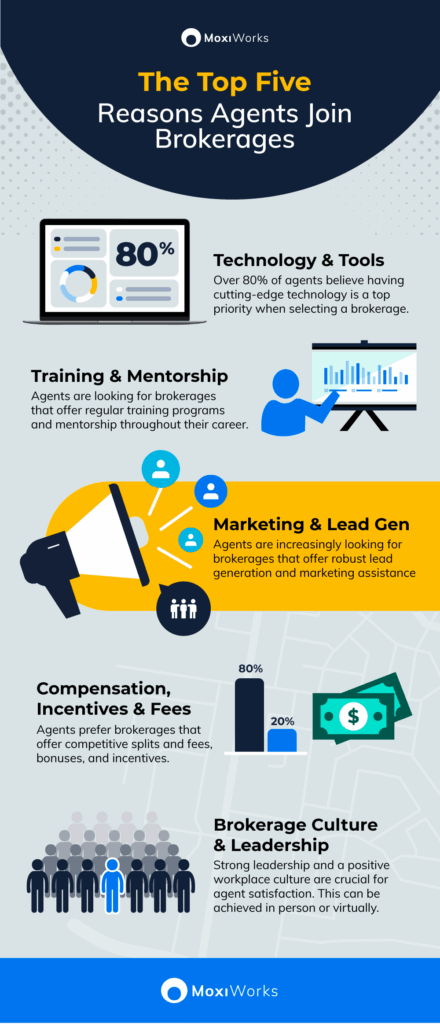 MoxiWorks

The Top Five
Reasons Agents Join Brokerages

80%

Technology & Tools
Over 80% of agents believe having cutting-edge technology is a top priority when selecting a brokerage.

Training & Mentorship
Agents are looking for brokerages that offer regular training programs and mentorship throughout their career.

Marketing & Lead Gen
Agents are increasingly looking for brokerages that offer robust lead generation and marketing assistance

Compensation, Incentives & Fees
Agents prefer brokerages that offer competitive splits and fees, bonuses, and incentives.

80%

20%

$

Brokerage Culture & Leadership
Strong leadership and a positive workplace culture are crucial for agent satisfaction. This can be achieved in person or virtually.

MoxiWorks